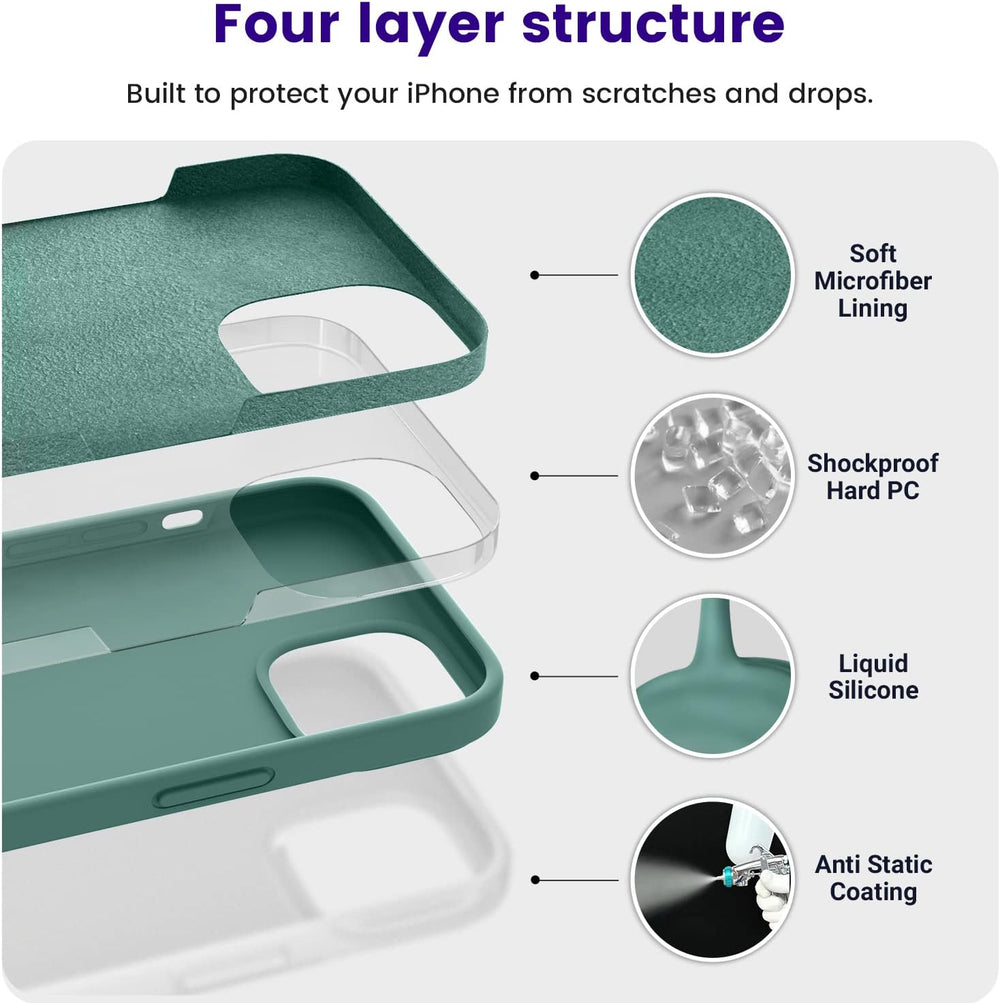 Four layer structure

Built to protect your iPhone from scratches and drops.

Soft Microfiber Lining

Shockproof Hard PC

Liquid Silicone

Anti Static Coating